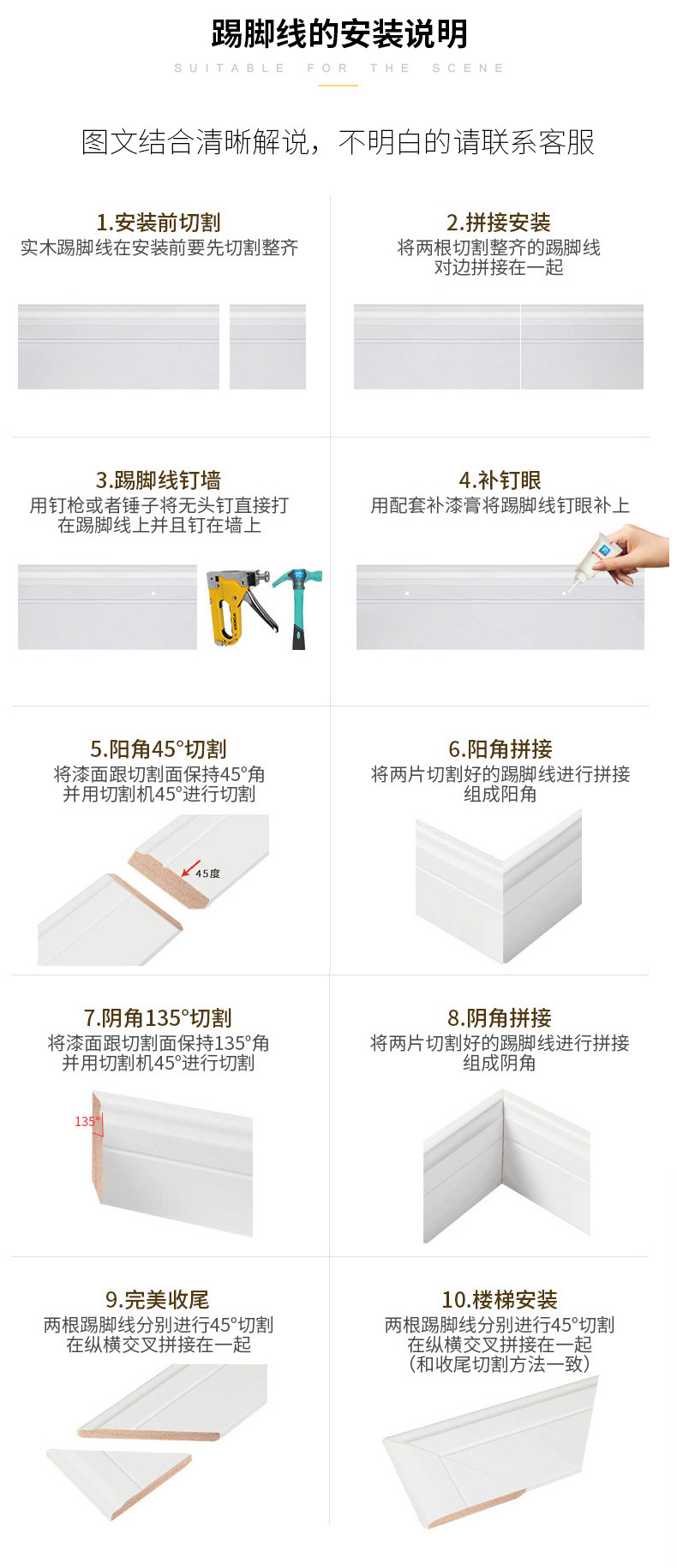 踢脚线的安装说明
SUITABLE FOR THE SCENE

图文结合清晰解说，不明白的请联系客服

1.安装前切割
实木踢脚线在安装前要先切割整齐

2.拼接安装
将两根切割整齐的踢脚线对边拼接在一起

3.踢脚线钉墙
用钉枪或者锤子将无头钉直接打在踢脚线上并且钉在墙上

4.补钉眼
用配套补漆膏将踢脚线钉眼补上

5.阳角45°切割
将漆面跟切割面保持45°角并用切割机45°进行切割

45度

6.阳角拼接
将两片切割好的踢脚线进行拼接组成阳角

7.阴角135°切割
将漆面跟切割面保持135°角并用切割机45°进行切割

135°

8.阴角拼接
将两片切割好的踢脚线进行拼接组成阴角

9.完美收尾
两根踢脚线分别进行45°切割在纵横交叉拼接在一起

10.楼梯安装
两根踢脚线分别进行45°切割在纵横交叉拼接在一起（和收尾切割方法一致）