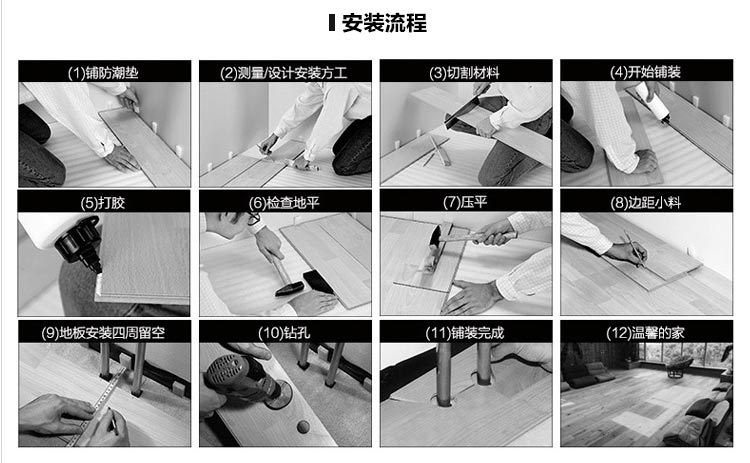 安装流程

(1)铺防潮垫

(2)测量/设计安装方工

(3)切割材料

(4)开始铺装

(5)打胶

(6)检查地平

(7)压平

(8)边距小料

(9)地板安装四周留空

(10)钻孔

(11)铺装完成

(12)温馨的家