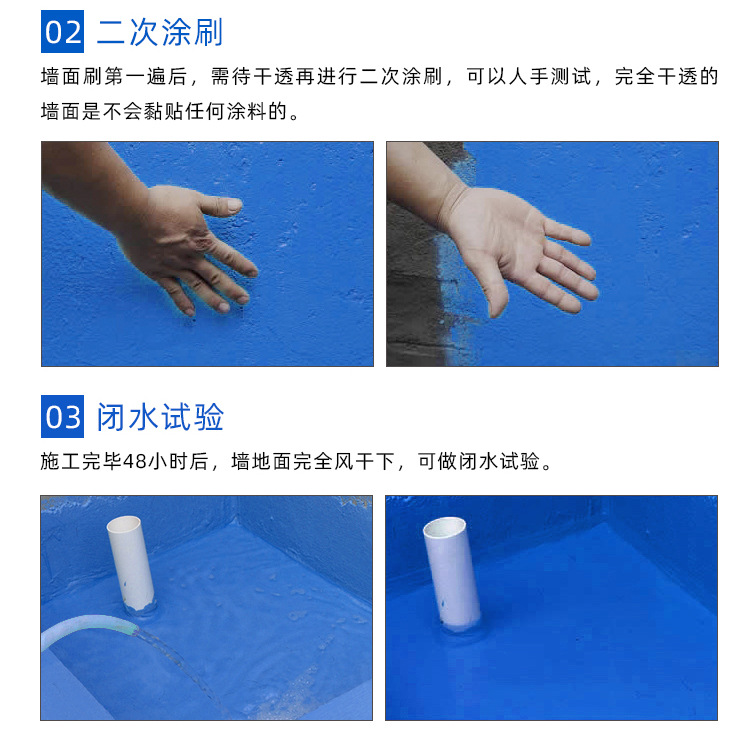 02 二次涂刷

墙面刷第一遍后，需待干透再进行二次涂刷，可以人手测试，完全干透的墙面是不会黏贴任何涂料的。

03 闭水试验

施工完毕48小时后，墙地面完全风干下，可做闭水试验。