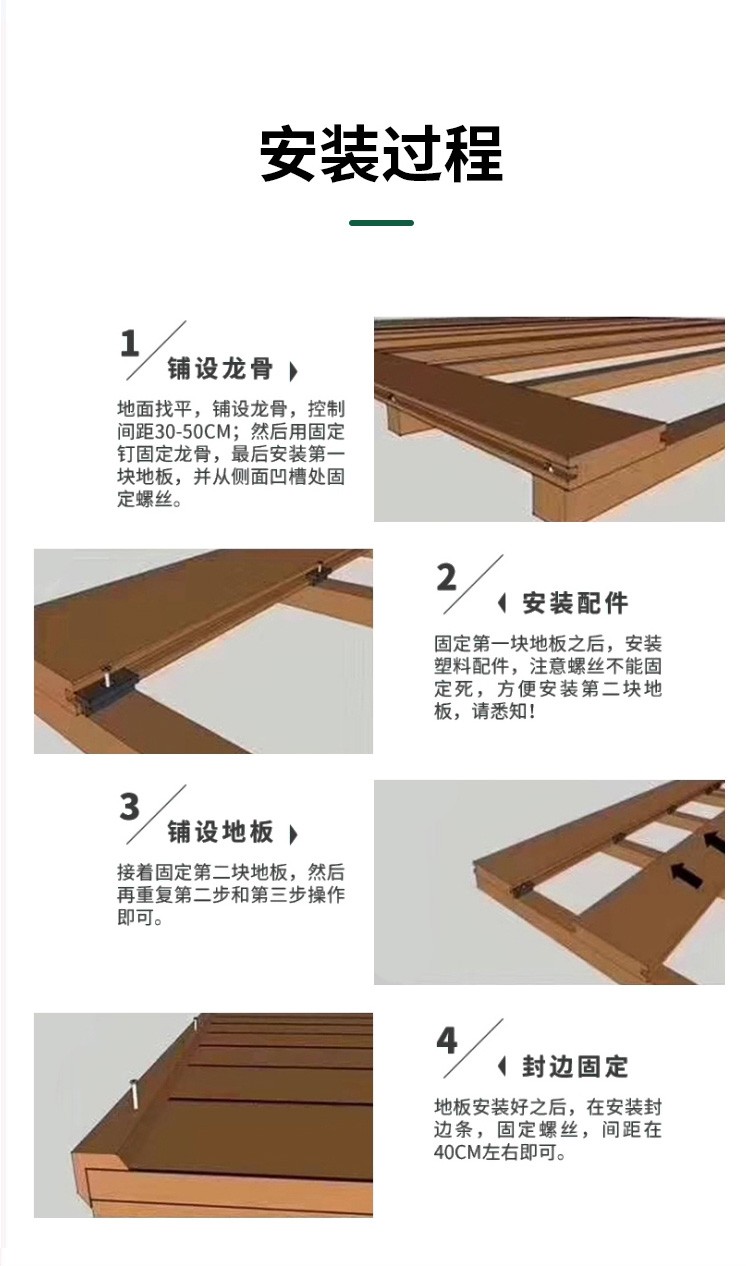 安装过程

1 铺设龙骨

地面找平，铺设龙骨，控制间距30-50CM；然后用固定钉固定龙骨，最后安装第一块地板，并从侧面凹槽处固定螺丝。

2 安装配件

固定第一块地板之后，安装塑料配件，注意螺丝不能固定死，方便安装第二块地板，请悉知！

3 铺设地板

接着固定第二块地板，然后再重复第二步和第三步操作即可。

4 封边固定

地板安装好之后，在安装封边条，固定螺丝，间距在40CM左右即可。